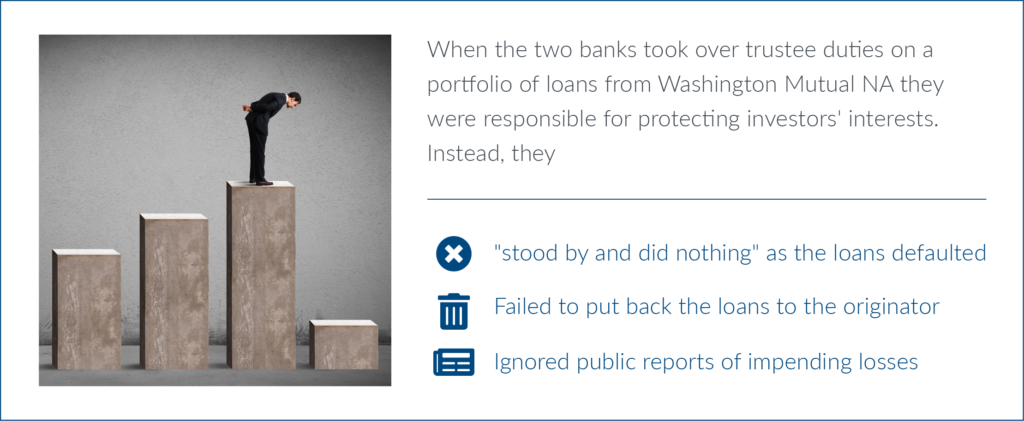 When the two banks took over trustee duties on a portfolio of loans from Washington Mutual NA they were responsible for protecting investors' interests. Instead, they

"stood by and did nothing" as the loans defaulted

Failed to put back the loans to the originator

Ignored public reports of impending losses